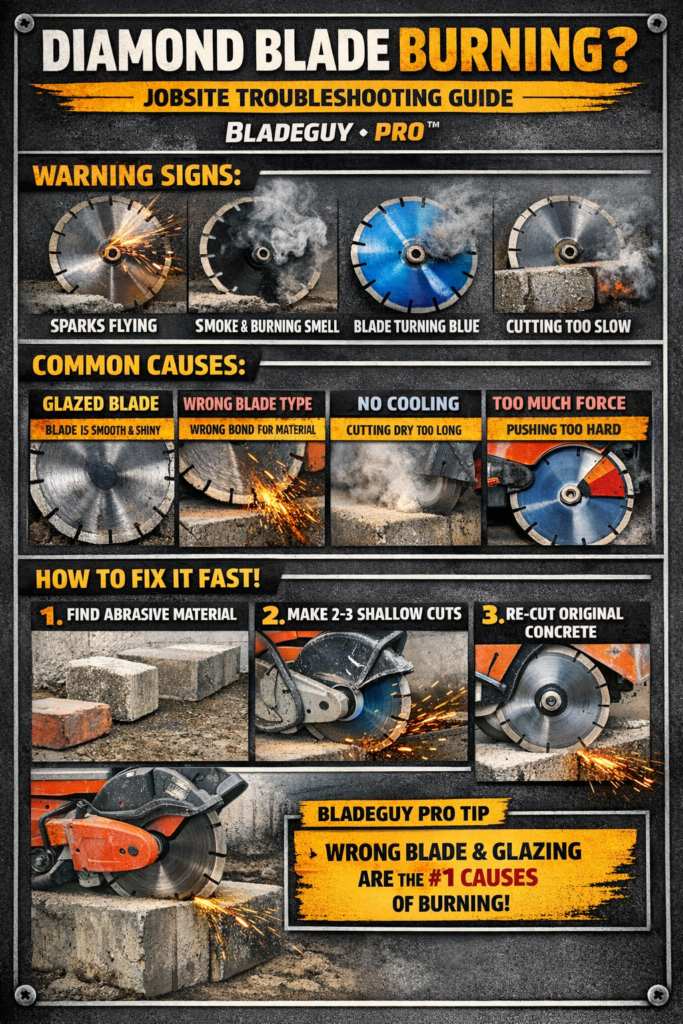 DIAMOND BLADE BURNING?

JOBSITE TROUBLESHOOTING GUIDE

BLADEGUY • PRO™

WARNING SIGNS:

SPARKS FLYING

SMOKE & BURNING SMELL

BLADE TURNING BLUE

CUTTING TOO SLOW

COMMON CAUSES:

GLAZED BLADE
BLADE IS SMOOTH & SHINY

WRONG BLADE TYPE
WRONG BOND FOR MATERIAL

NO COOLING
CUTTING DRY TOO LONG

TOO MUCH FORCE
PUSHING TOO HARD

HOW TO FIX IT FAST!

1. FIND ABRASIVE MATERIAL

2. MAKE 2-3 SHALLOW CUTS

3. RE-CUT ORIGINAL CONCRETE

BLADEGUY PRO TIP

WRONG BLADE & GLAZING ARE THE #1 CAUSES OF BURNING!