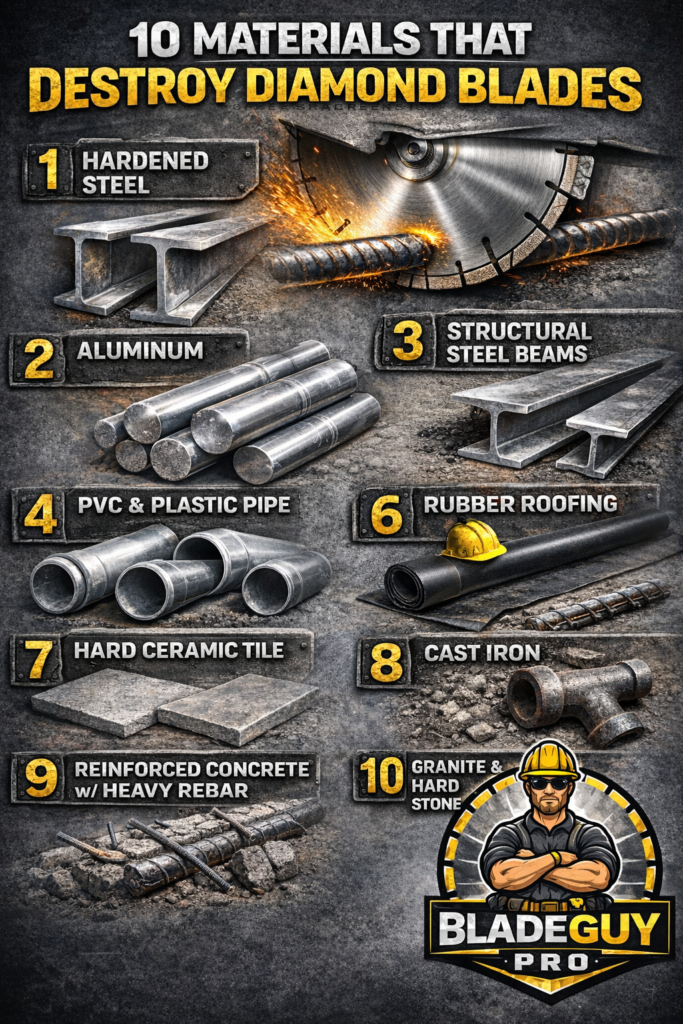 10 MATERIALS THAT
DESTROY DIAMOND BLADES

1 HARDENED STEEL

2 ALUMINUM

3 STRUCTURAL STEEL BEAMS

4 PVC & PLASTIC PIPE

6 RUBBER ROOFING

7 HARD CERAMIC TILE

8 CAST IRON

9 REINFORCED CONCRETE w/ HEAVY REBAR

10 GRANITE & HARD STONE

BLADEGUY
PRO